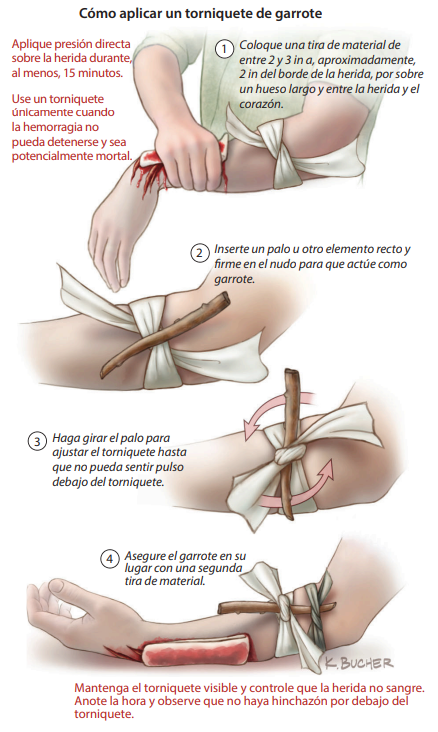 Cómo aplicar un torniquete de garrote

Aplique presión directa sobre la herida durante, al menos, 15 minutos.

Use un torniquete únicamente cuando la hemorragia no pueda detenerse y sea potencialmente mortal.

1 Coloque una tira de material de entre 2 y 3 in a, aproximadamente, 2 in del borde de la herida, por sobre un hueso largo y entre la herida y el corazón.

2 Inserte un palo u otro elemento recto y firme en el nudo para que actúe como garrote.

3 Haga girar el palo para ajustar el torniquete hasta que no pueda sentir pulso debajo del torniquete.

4 Asegure el garrote en su lugar con una segunda tira de material.

K. BUCHER

Mantenga el torniquete visible y controle que la herida no sangre. Anote la hora y observe que no haya hinchazón por debajo del torniquete.